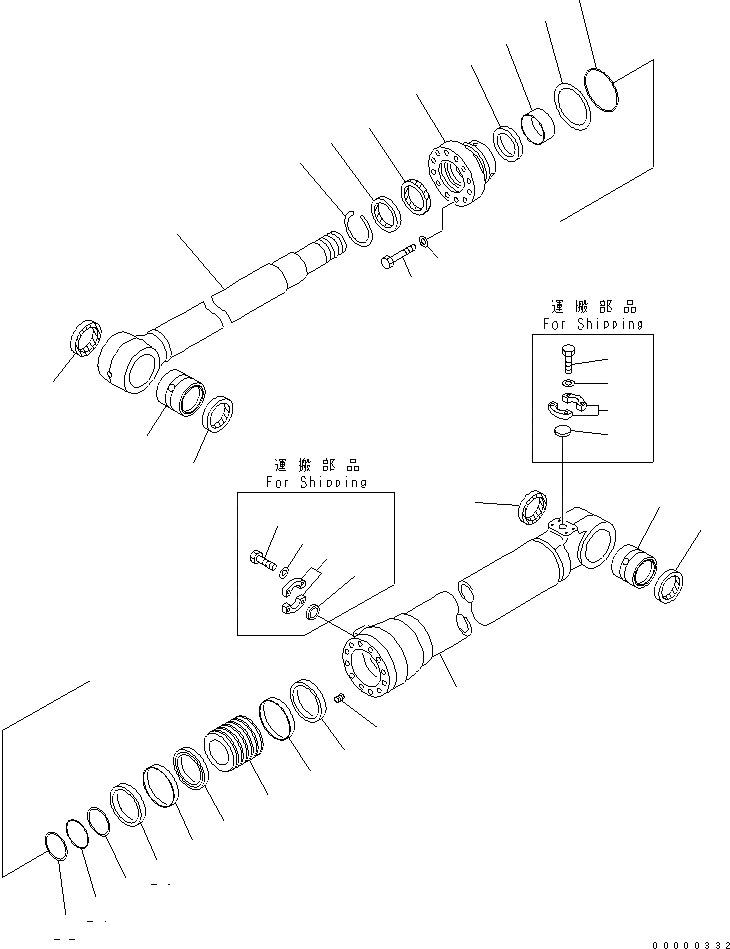 運搬部品
For Shipping

運搬部品
For Shipping

00000332