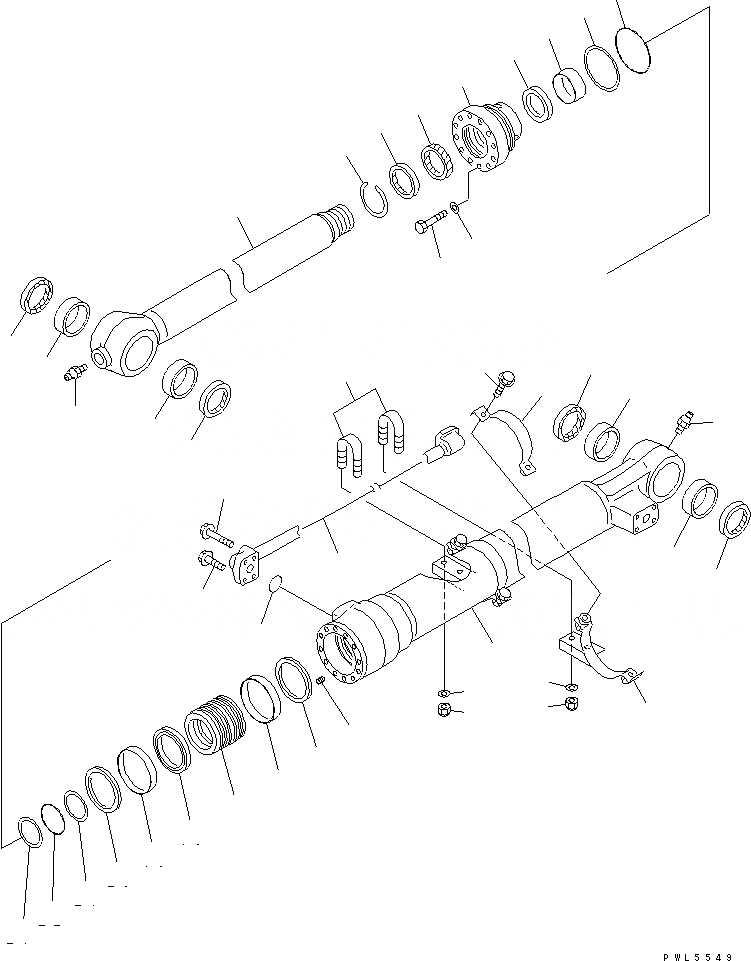 PWL5549