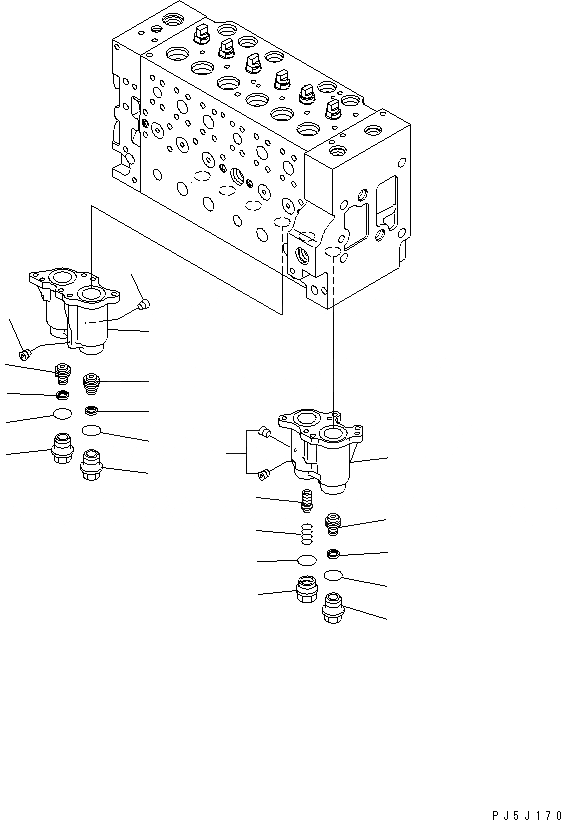 PJ5J170