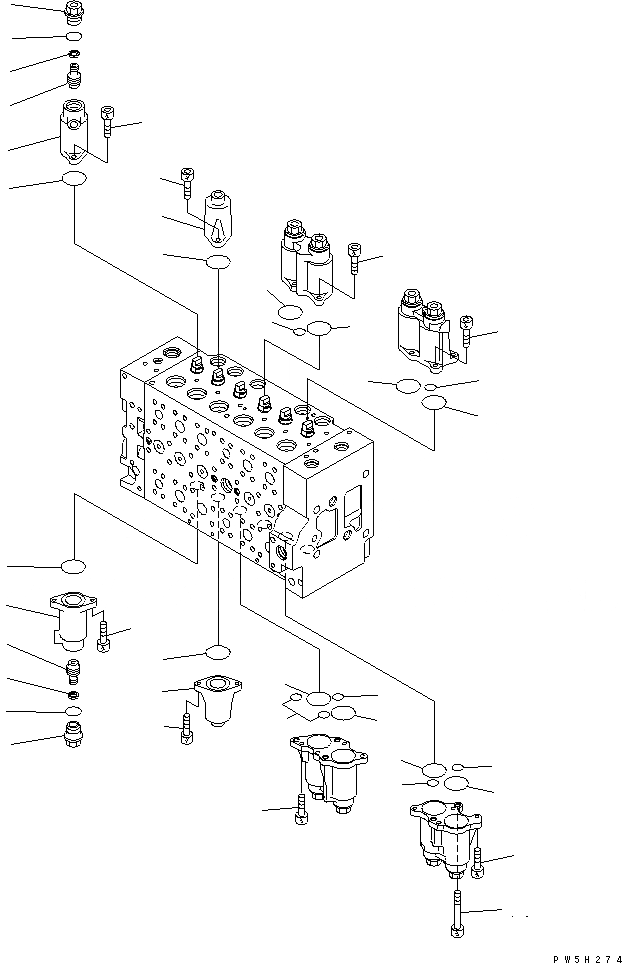 PW5H274