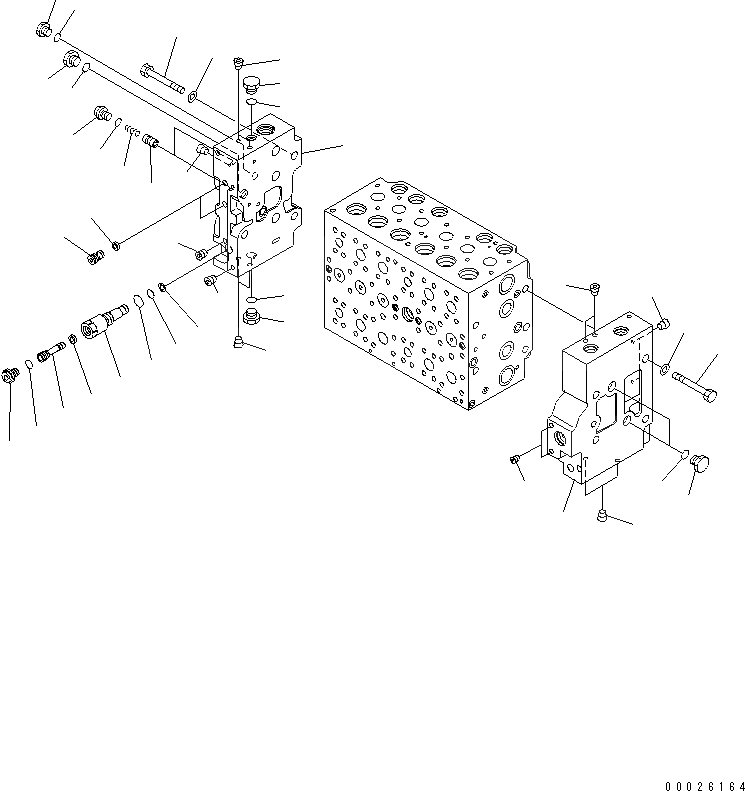 00026164