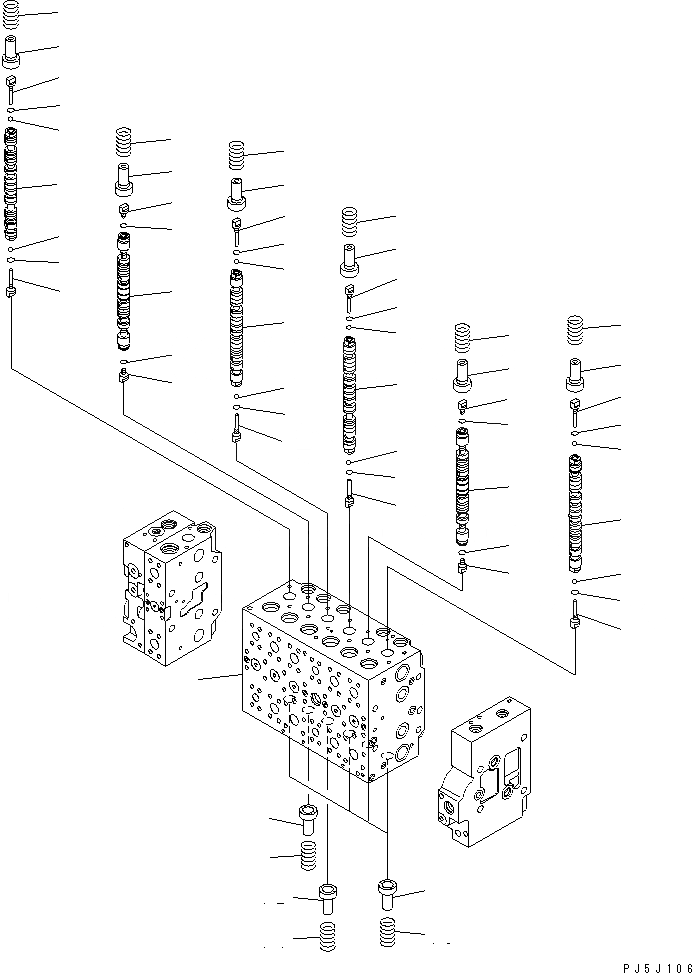 PJ5J106