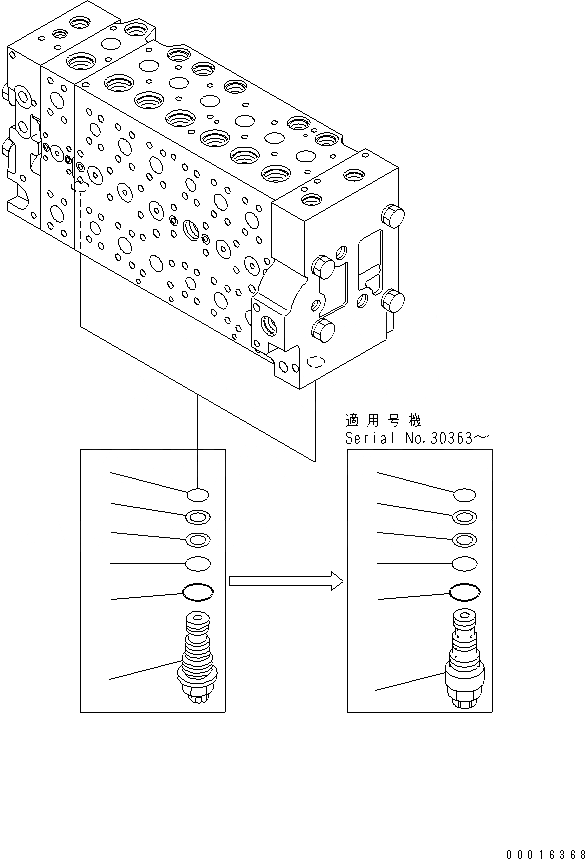 適用号機
Serial No.30363~

00016368