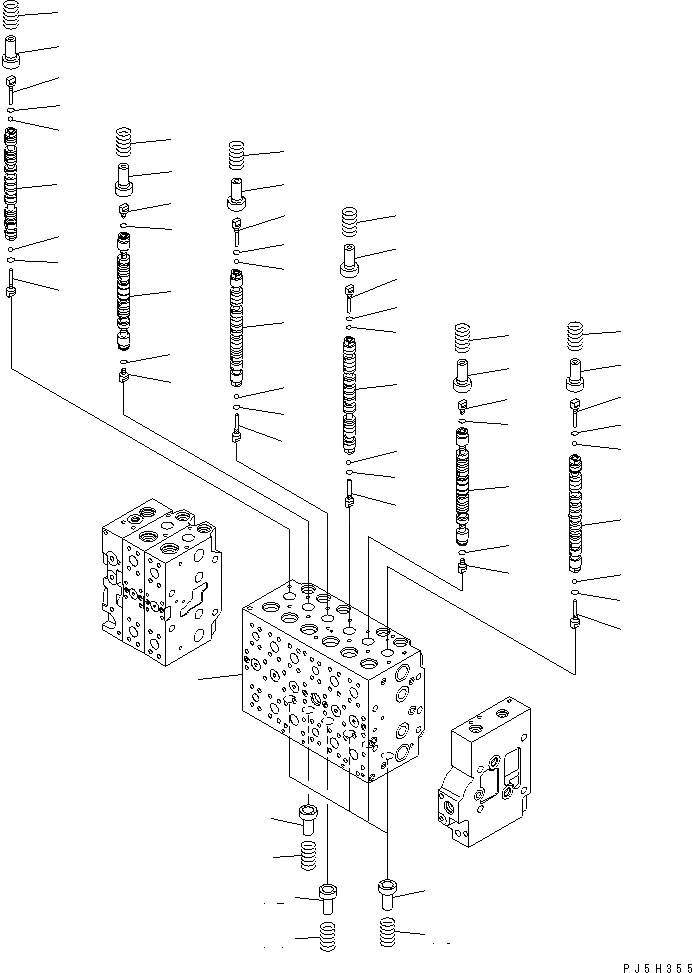 PJ5H355