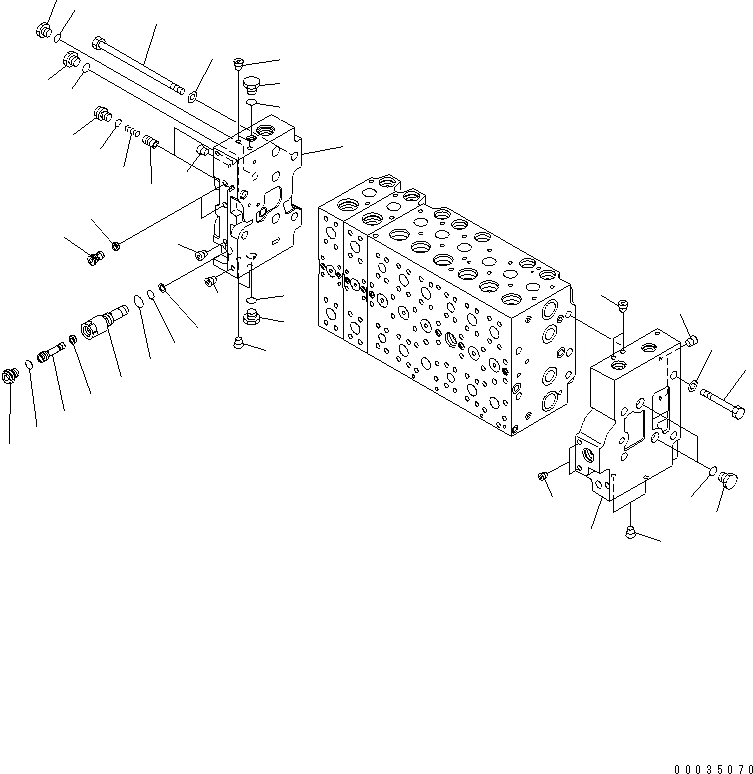 00035070