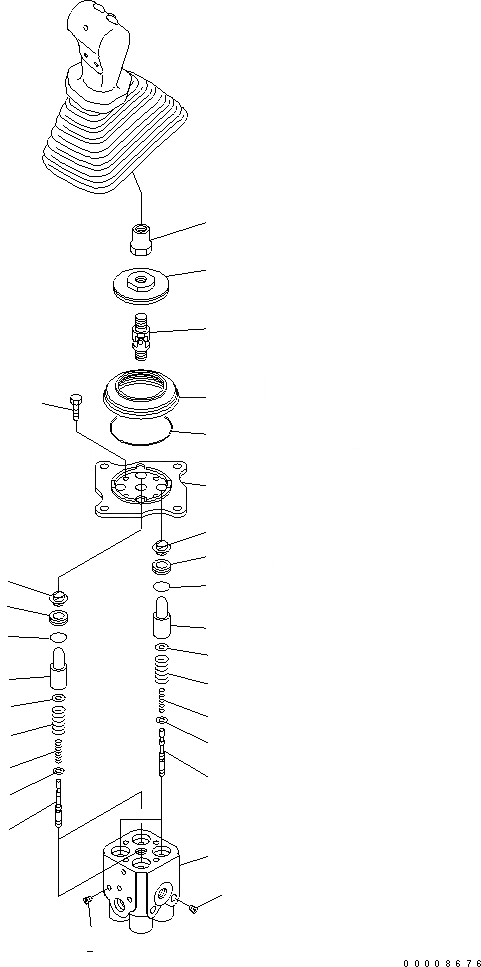 00008676