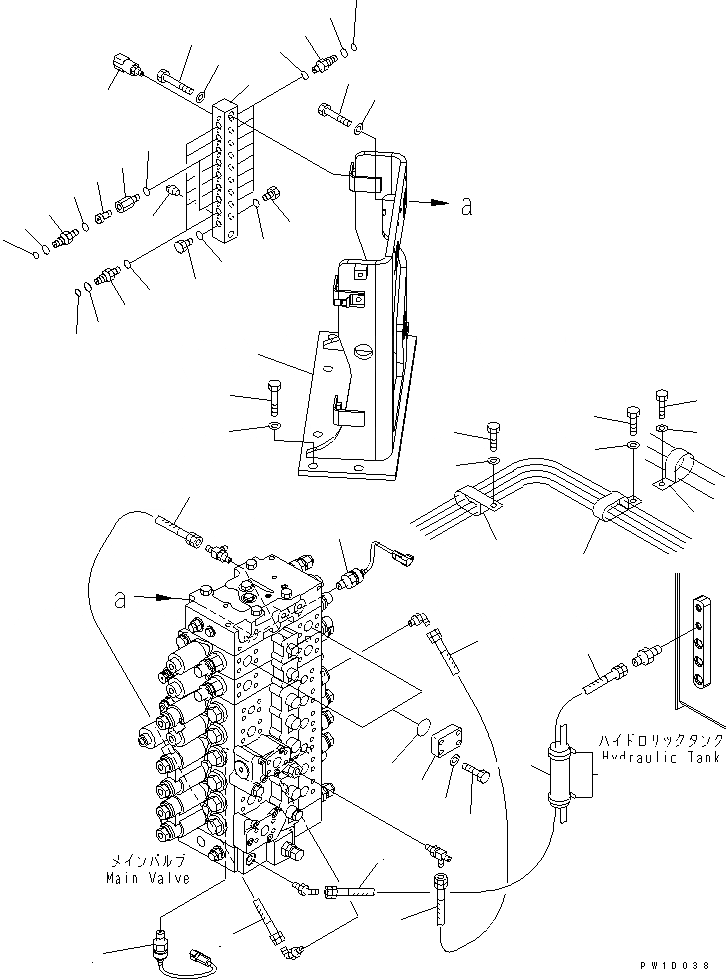 a

a

ハイドロリックタンク
Hydraulic Tank

メインバルブ
Main Valve

PW1D038