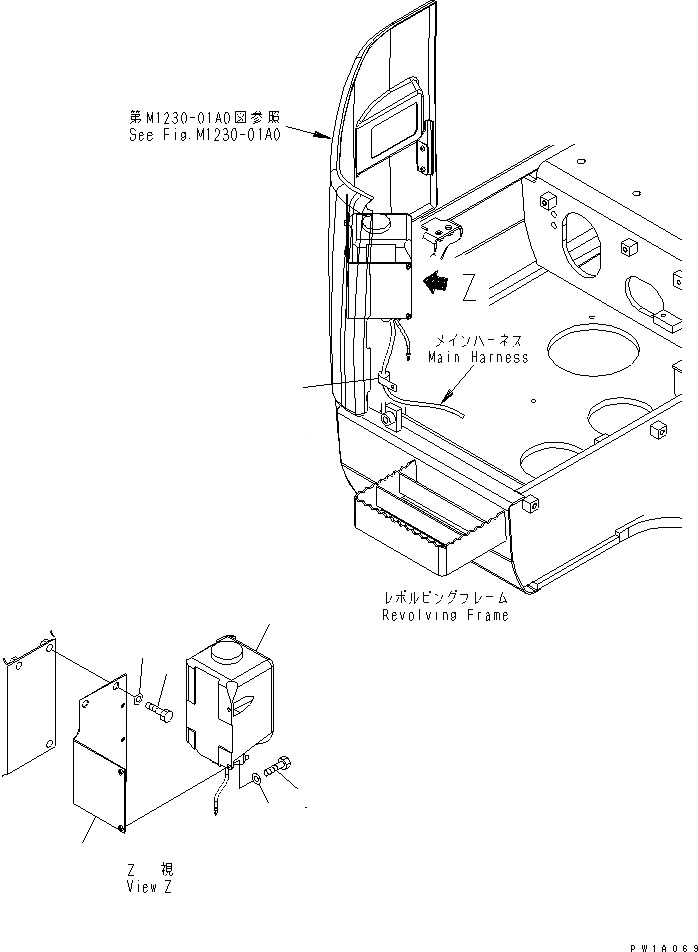 第M1230-01A0図参照
See Fig.M1230-01A0

Z

メインハーネス
Main Harness

レボルビングフレーム
Revolving Frame

Z 視
View Z

PW1A069