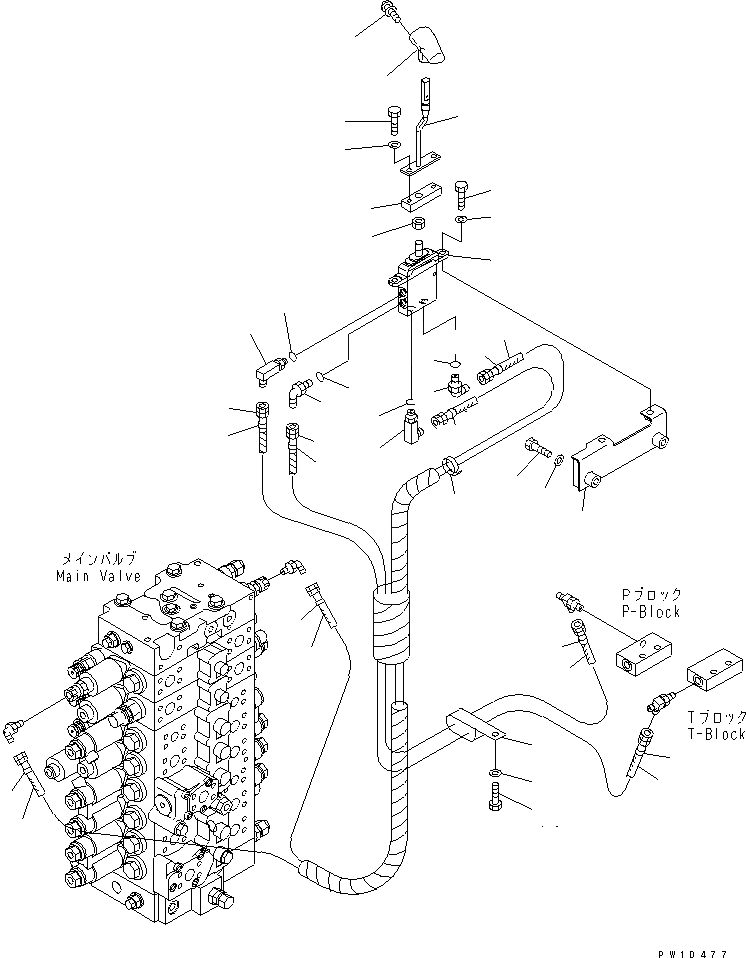 メインバルブ
Main Valve

Pブロック
P-Block

Tブロック
T-Block

PW10477