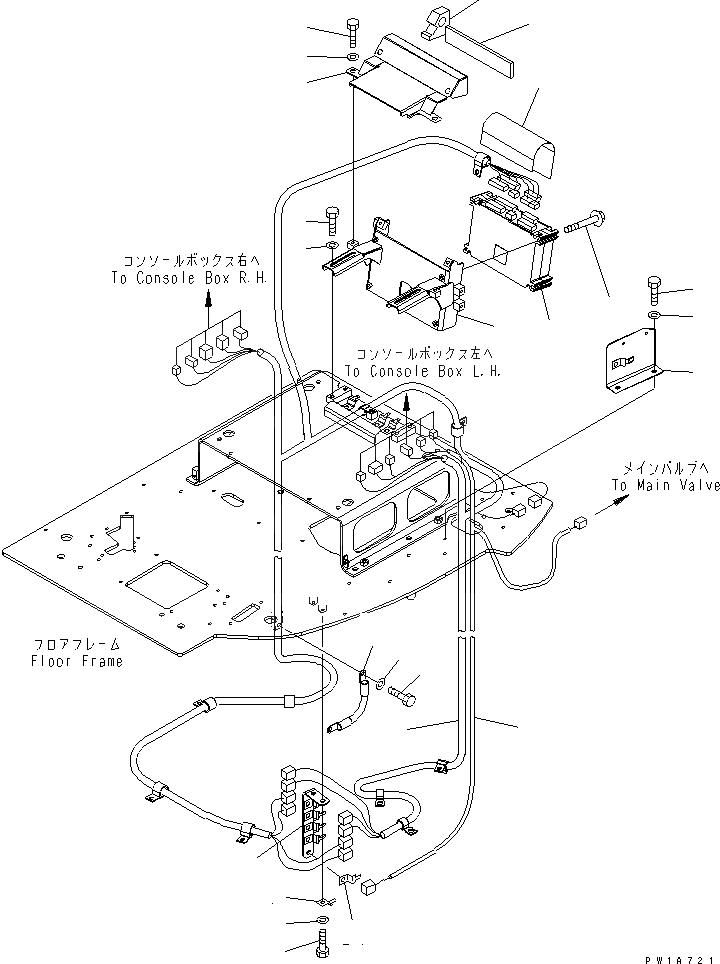 コンソールボックス右へ
To Console Box R.H.

コンソールボックス左へ
To Console Box L.H.

メインバルブへ
To Main Valve

フロアフレーム
Floor Frame

PW1A721