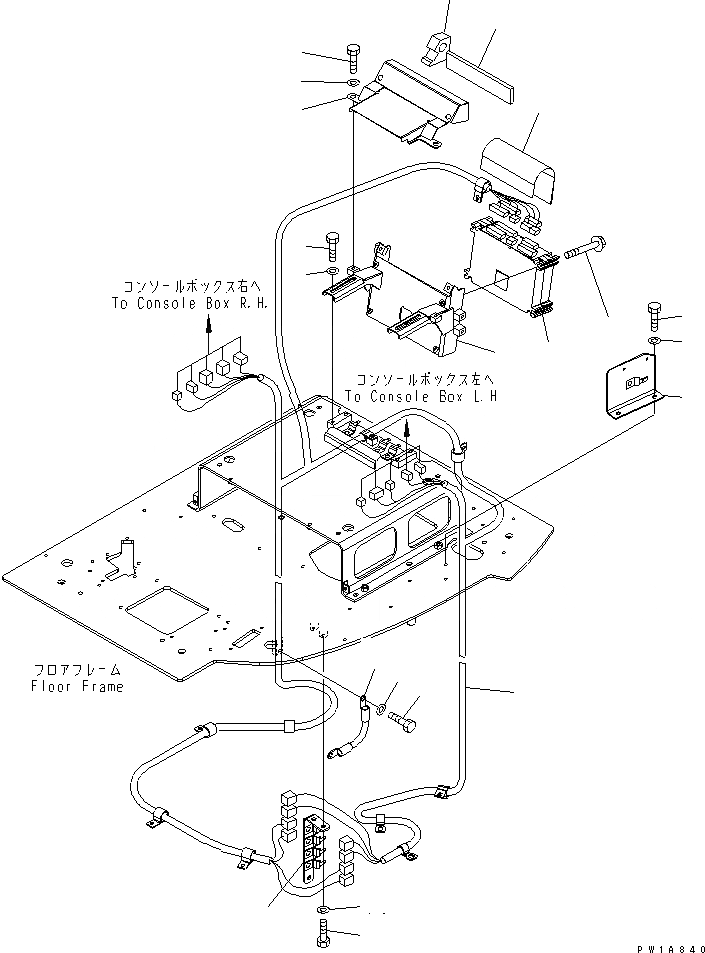 コンソールボックス右へ
To Console Box R.H.

コンソールボックス左へ
To Console Box L.H

フロアフレーム
Floor Frame

PW1A840