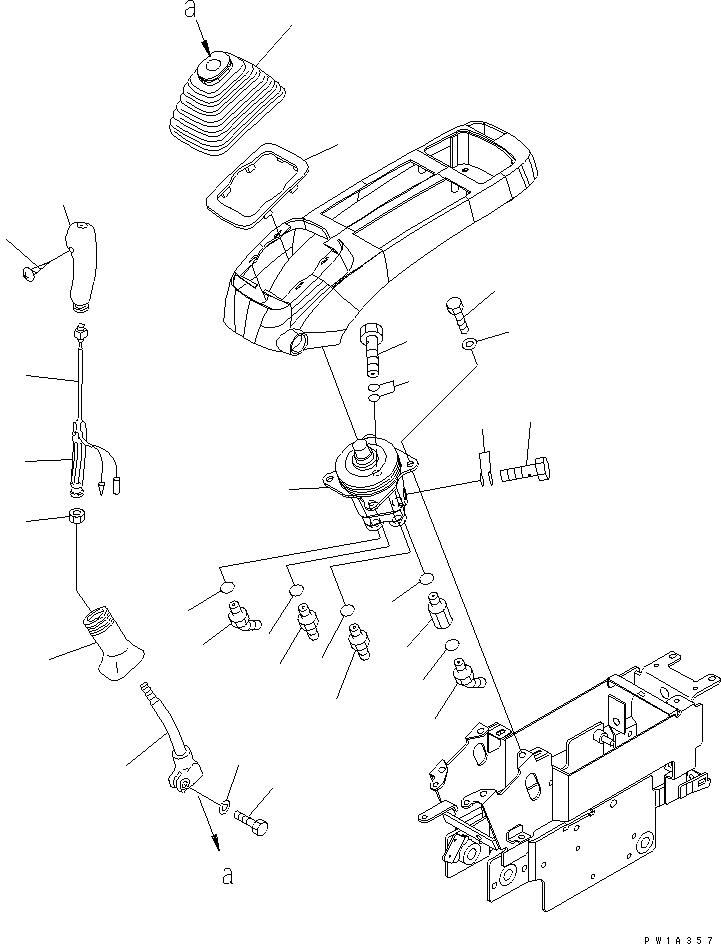 a

a

PW1A357