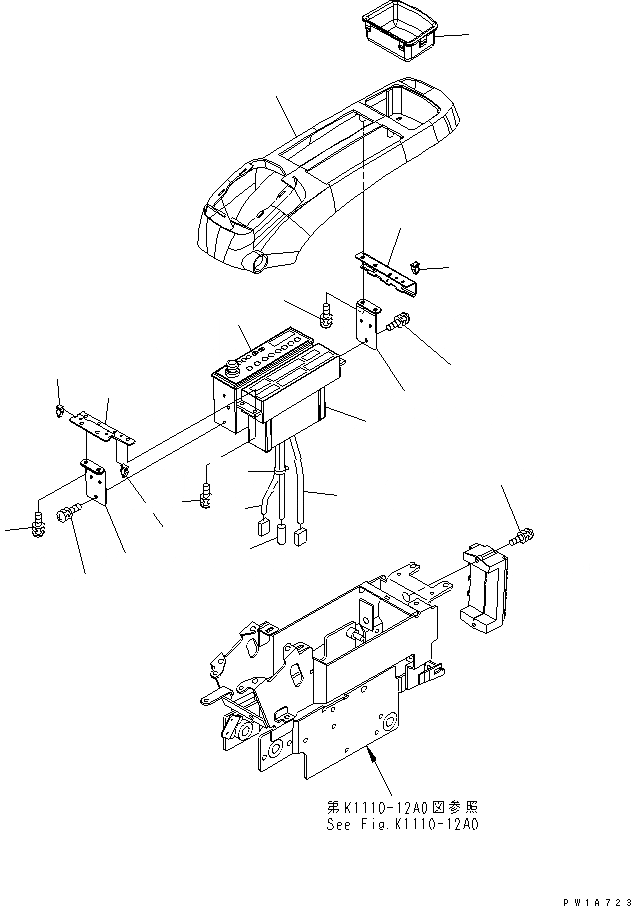 第K1110-12A0図参照
See Fig.K1110-12A0

PW1A723