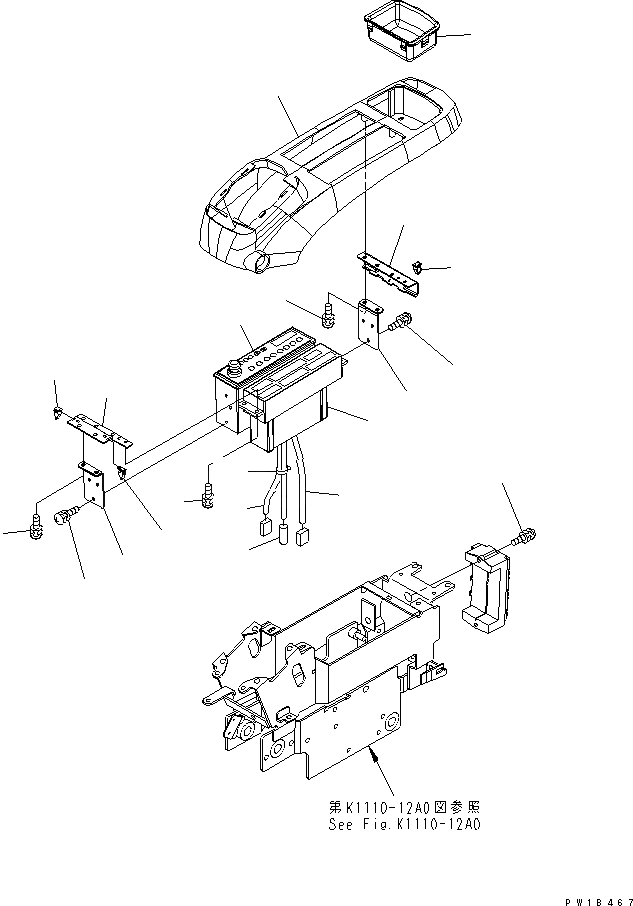 第K1110-12A0図参照
See Fig.K1110-12A0

PW18467