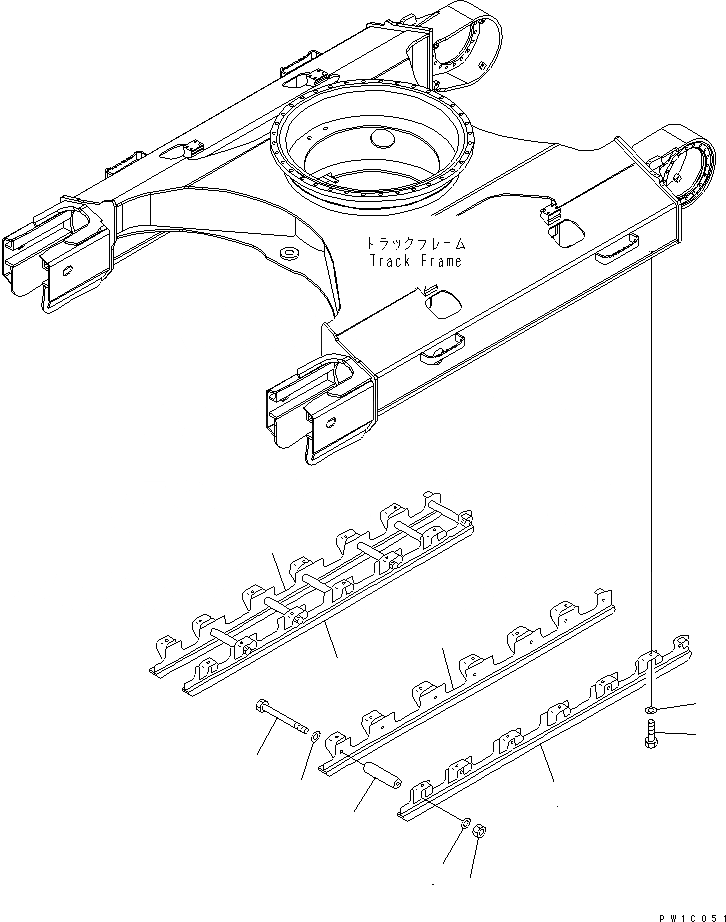 トラックフレーム
Track Frame

PW1C051