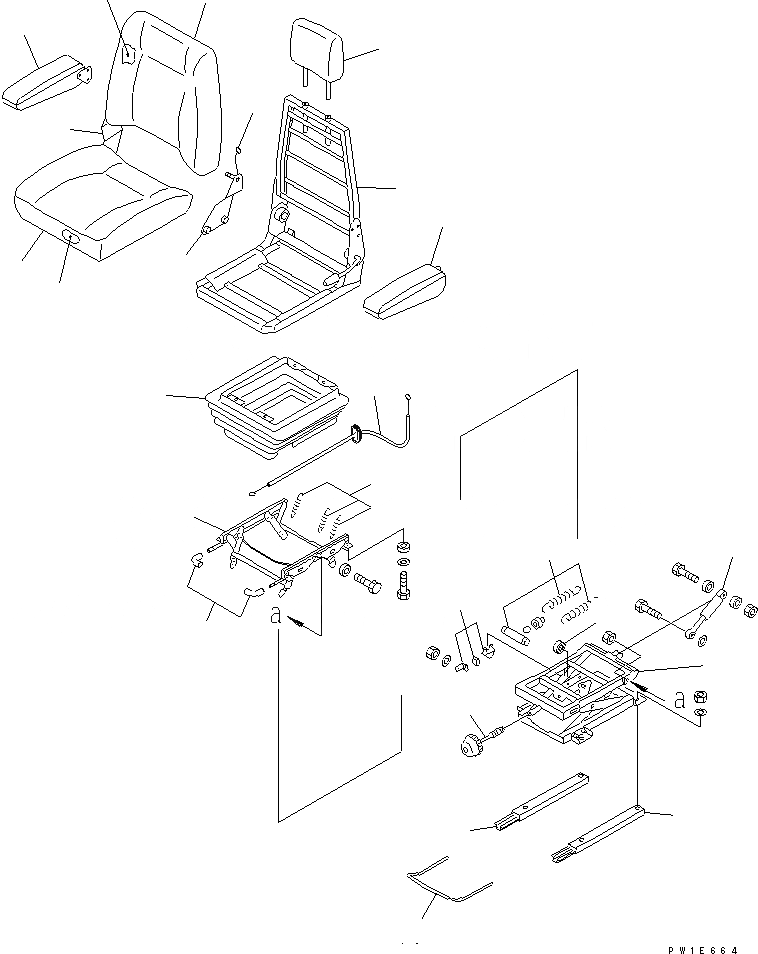 a

a

PW1E664