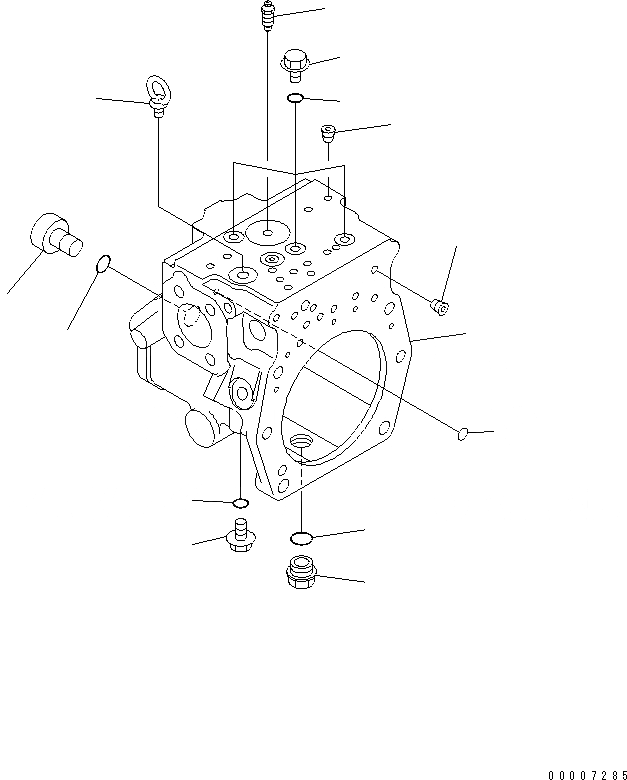 00007285