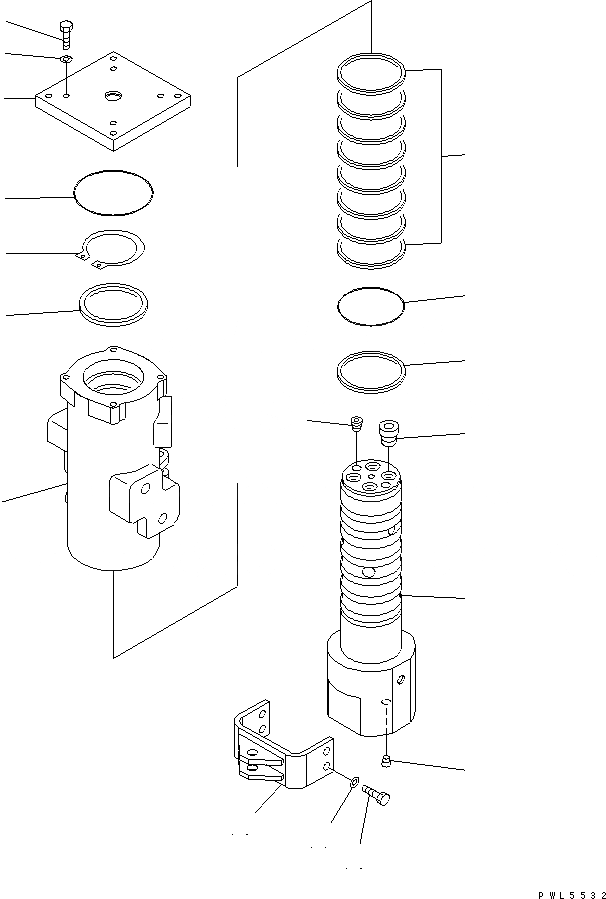 PWL5532