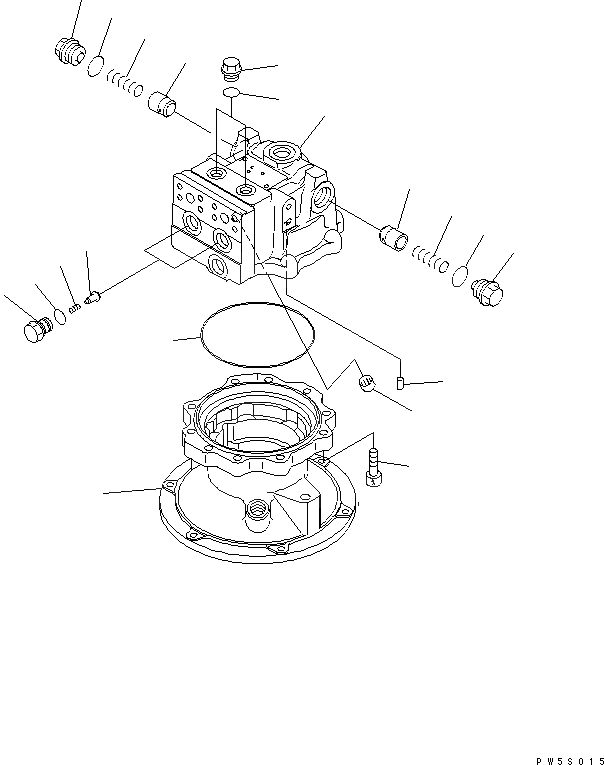 PW5S015