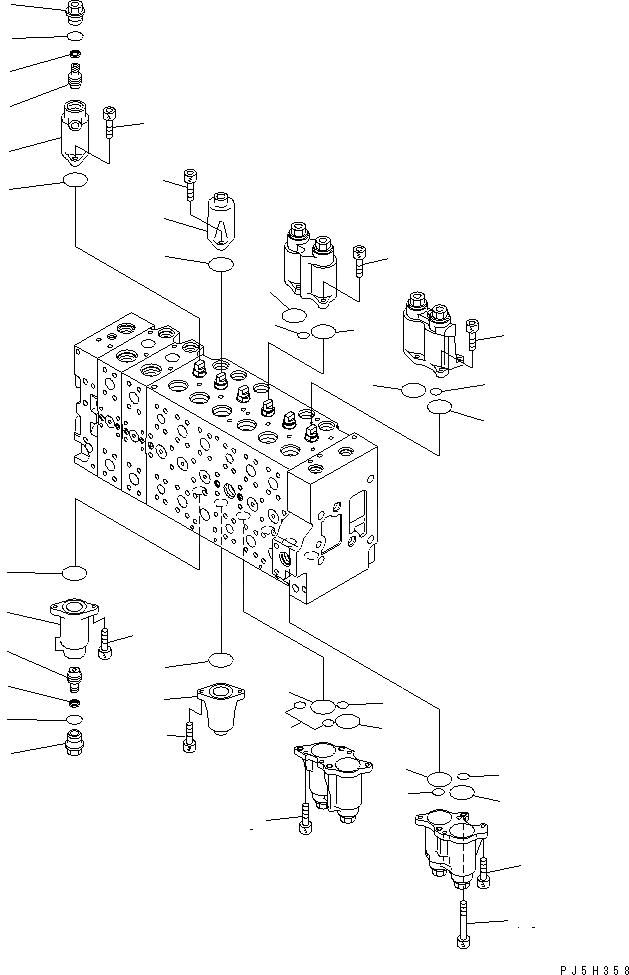 PJ5H358