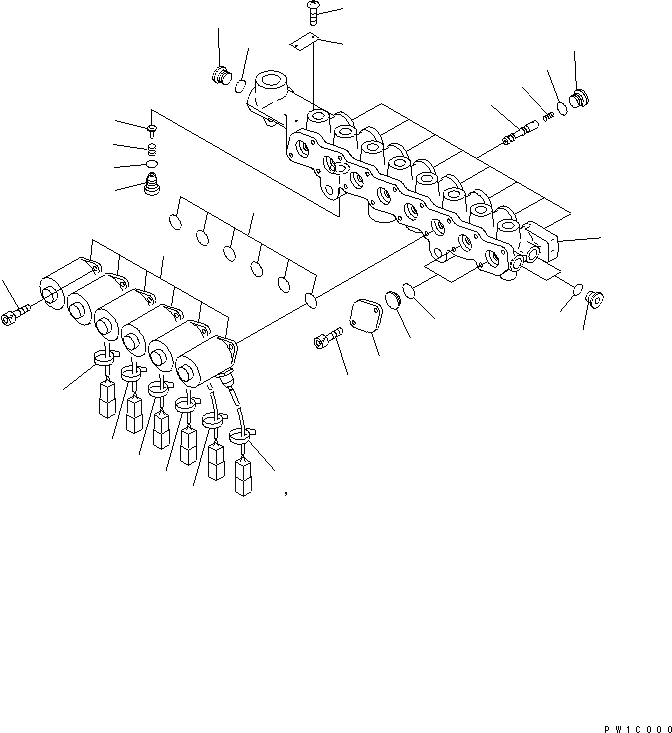 PW1C000