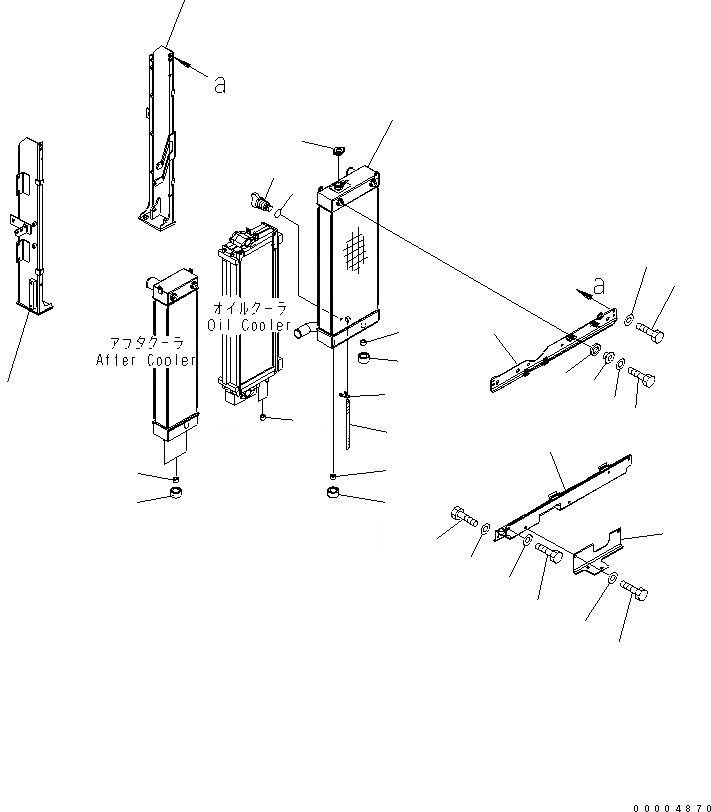 a

オイルクーラ
Oil Cooler

アフタクーラ
After Cooler

a

00004870