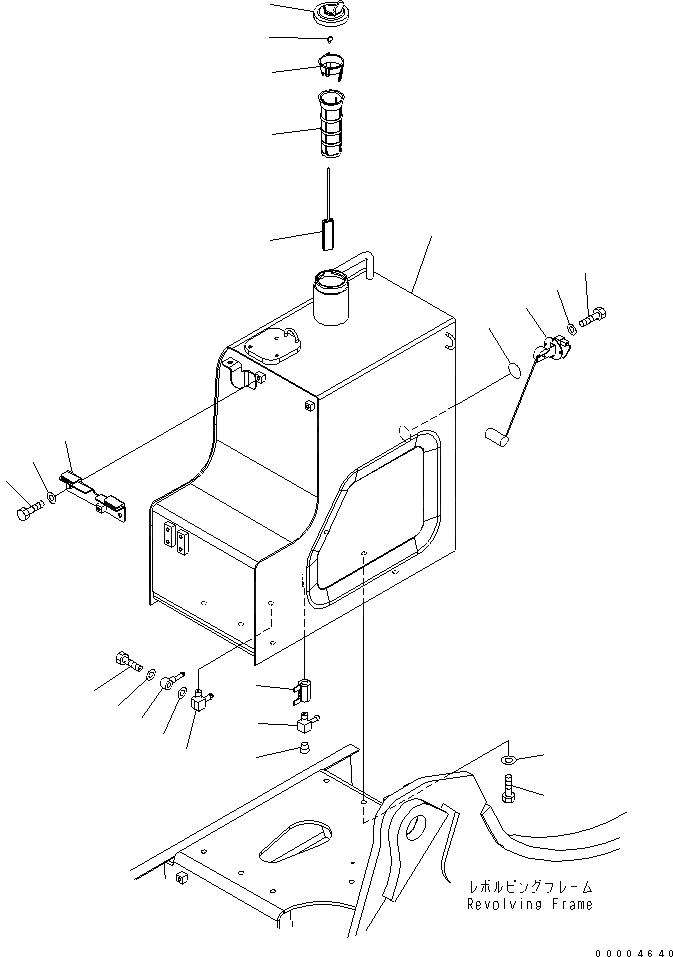 レボルビングフレーム
Revolving Frame

00004640