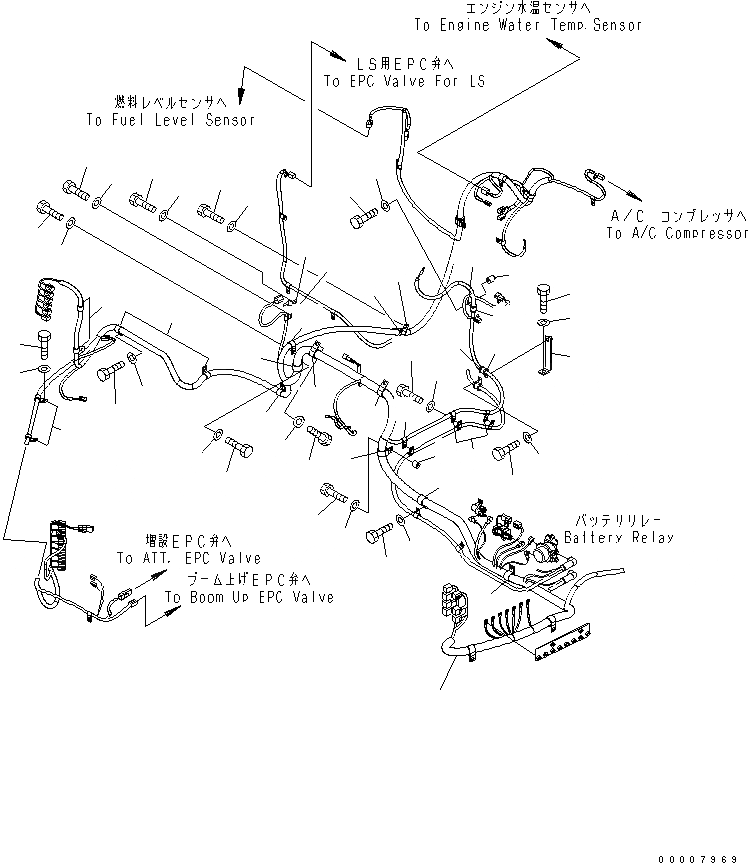 エンジン水温センサへ
To Engine Water Temp.Sensor

LS用EPC弁へ
To EPC Valve For LS

燃料レベルセンサへ
To Fuel Level Sensor

A/C コンプレッサへ
To A/C Compressor

バッテリリレー
Battery Relay

増設EPC弁へ
To ATT. EPC Valve

ブーム上げEPC弁へ
To Boom Up EPC Valve

00007969