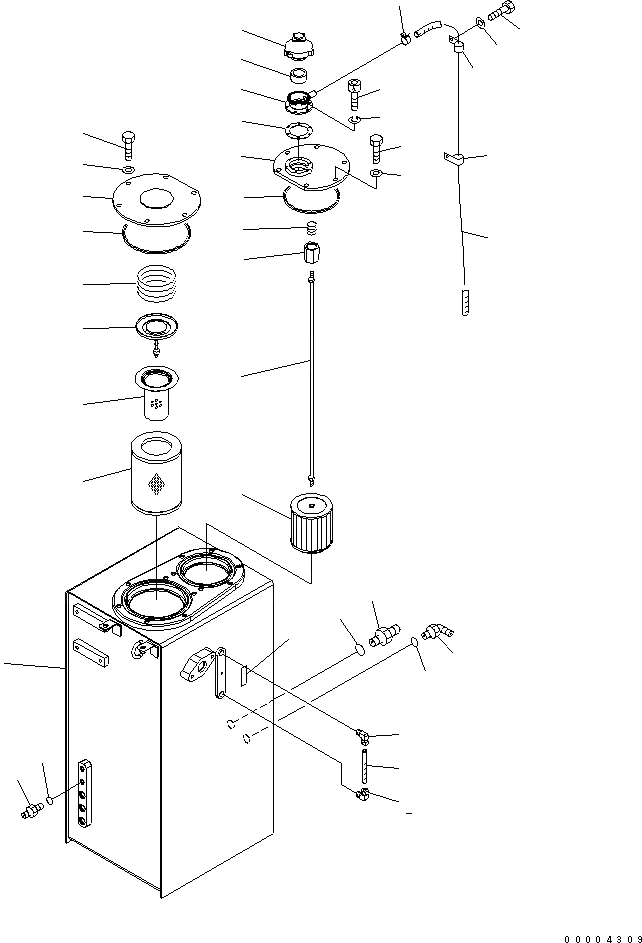 00004309