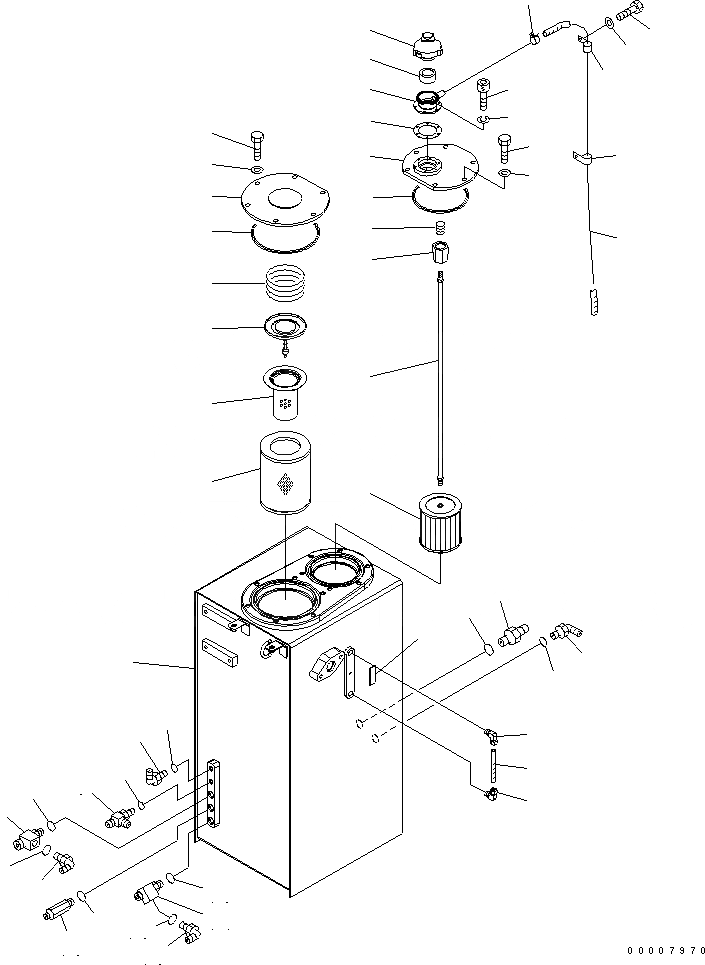 00007970