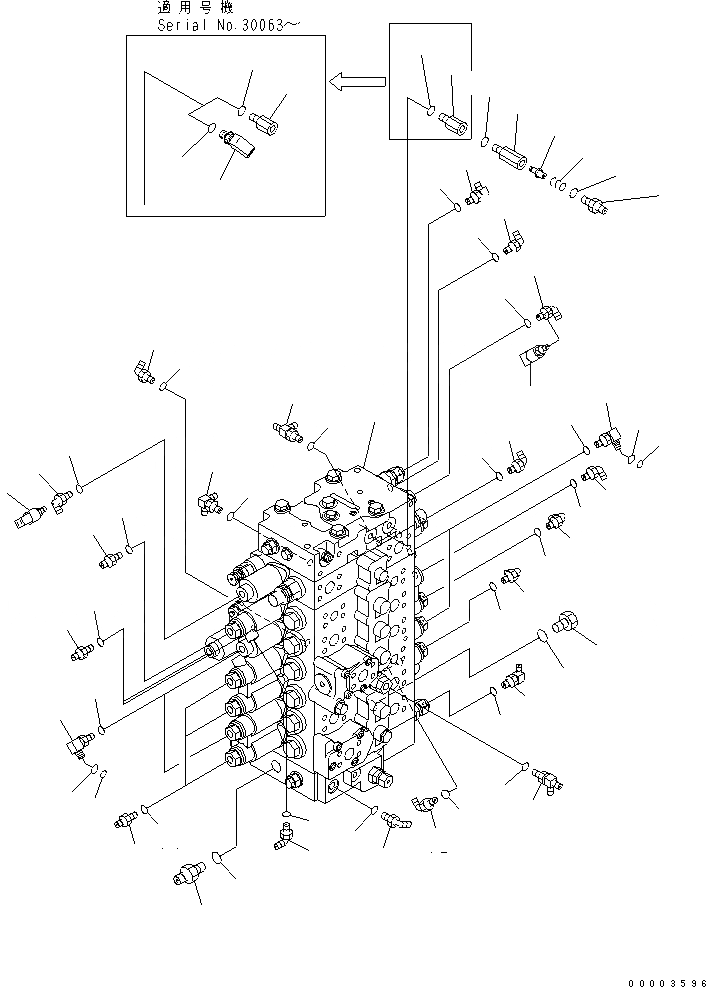 適用号機
Serial No.30063~

00003596