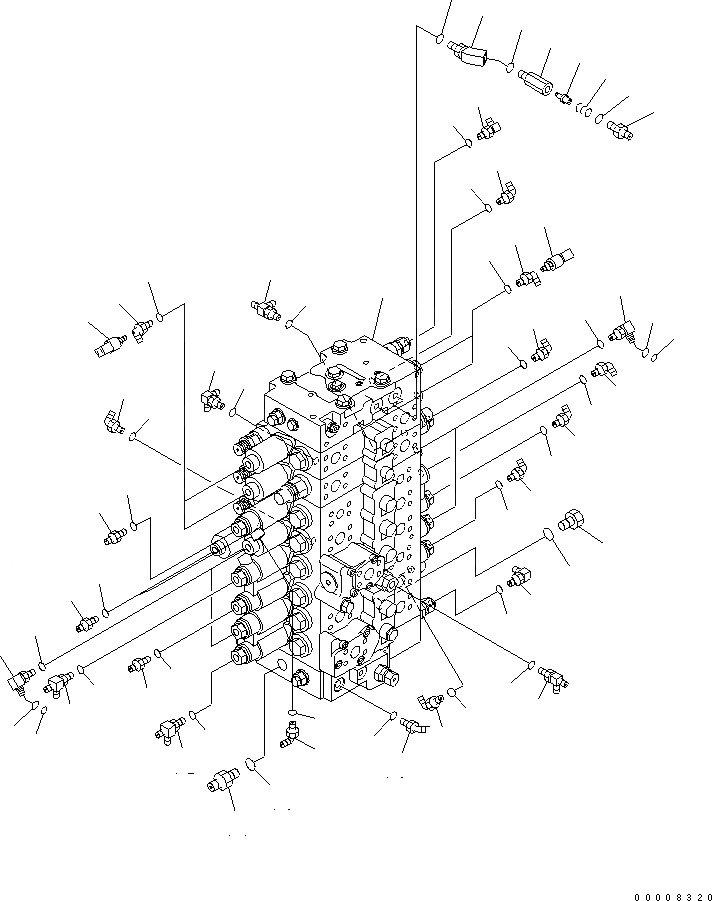 00008320