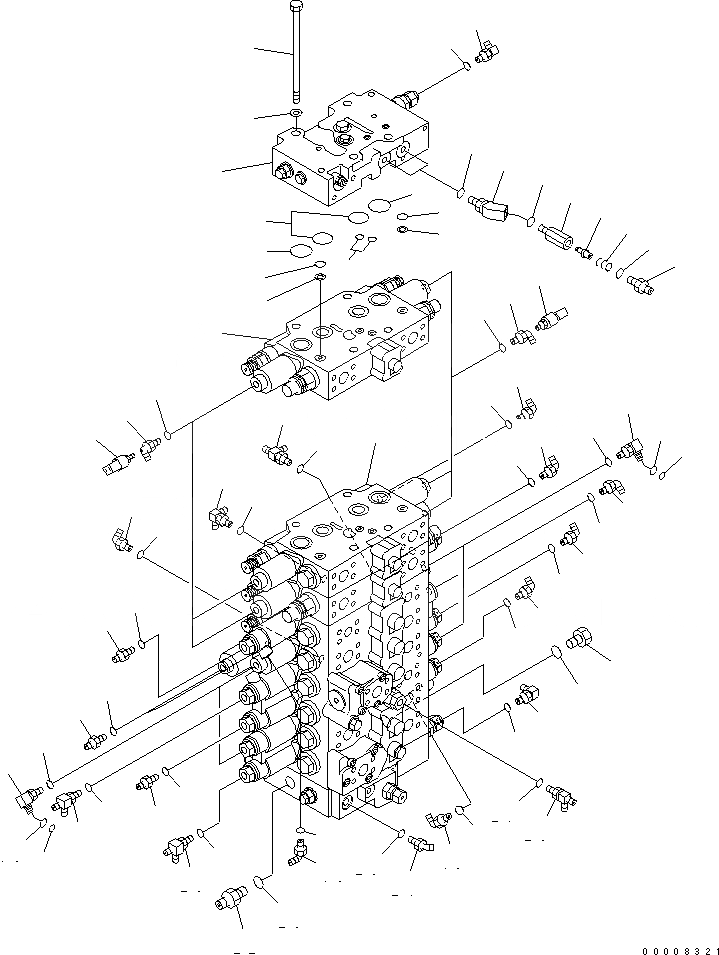 00008321