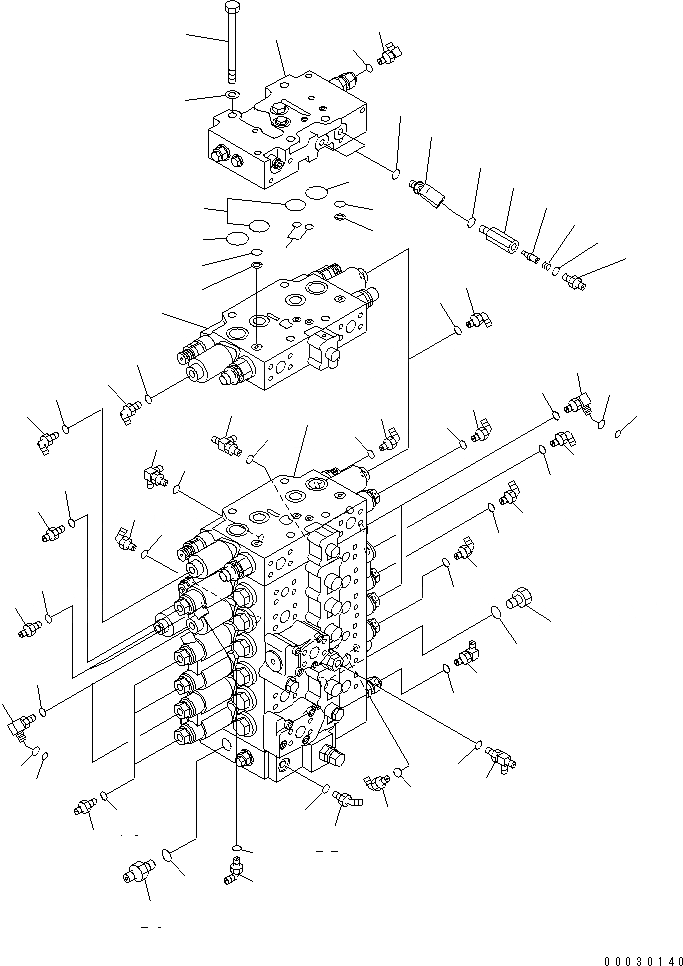 00030140