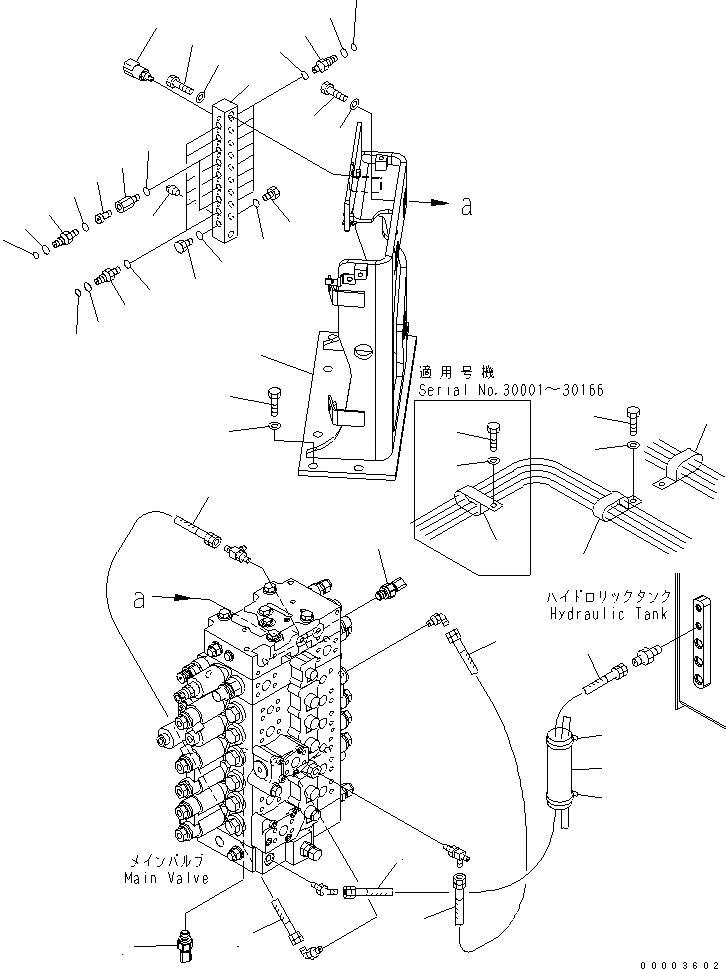 a

適用号機
Serial No.30001～30166

a

ハイドロリックタンク
Hydraulic Tank

メインバルブ
Main Valve

00003602