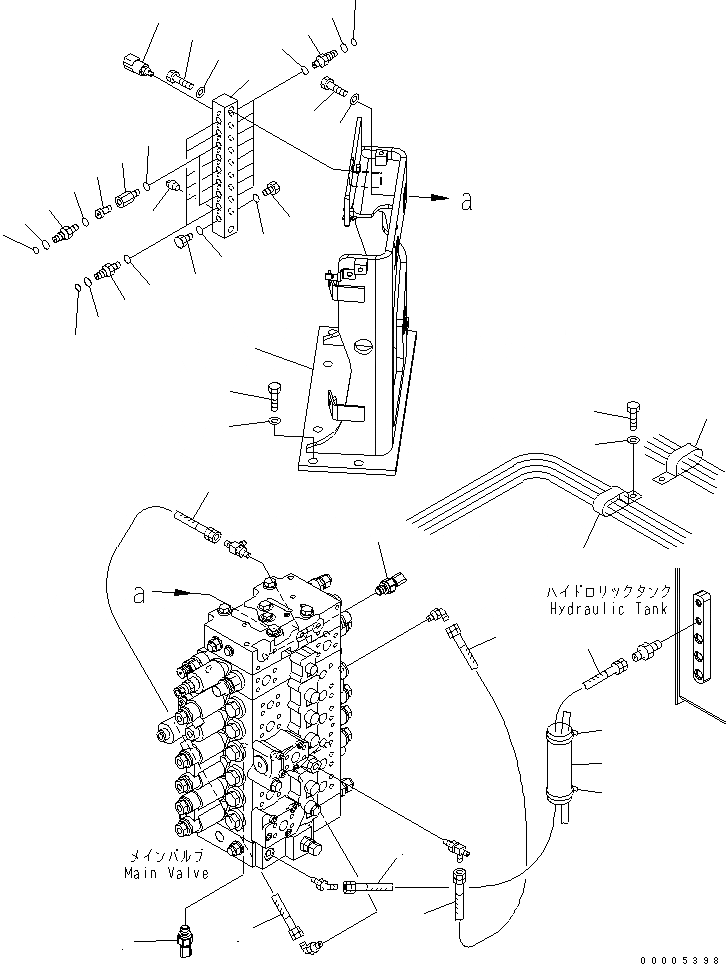 a

a

ハイドロリックタンク
Hydraulic Tank

メインバルブ
Main Valve

00005398