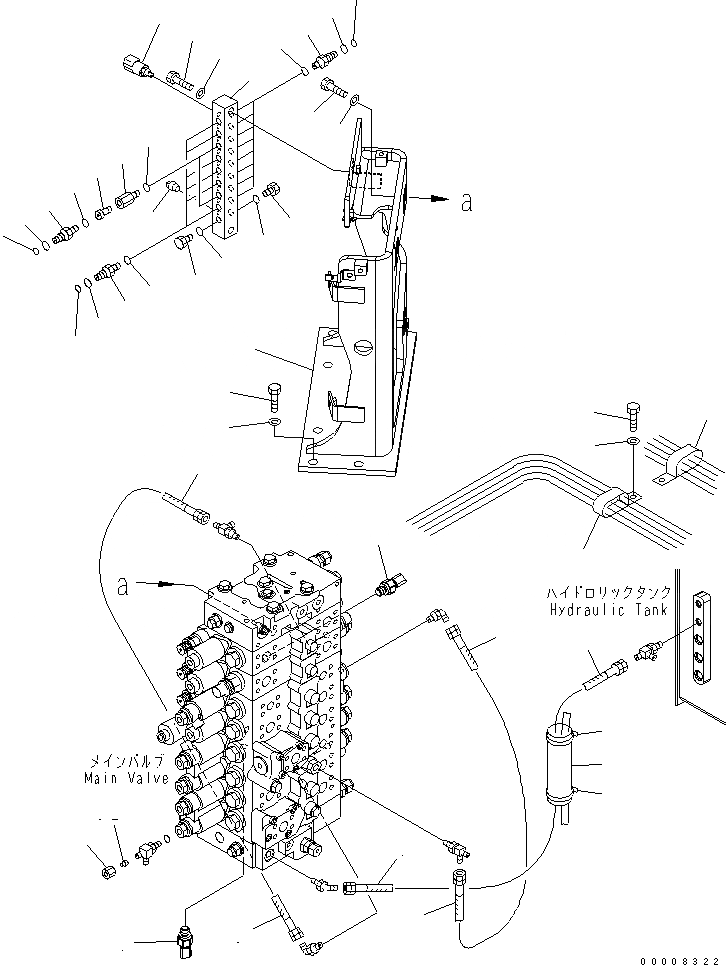 a

a

ハイドロリックタンク
Hydraulic Tank

メインバルブ
Main Valve

00008322