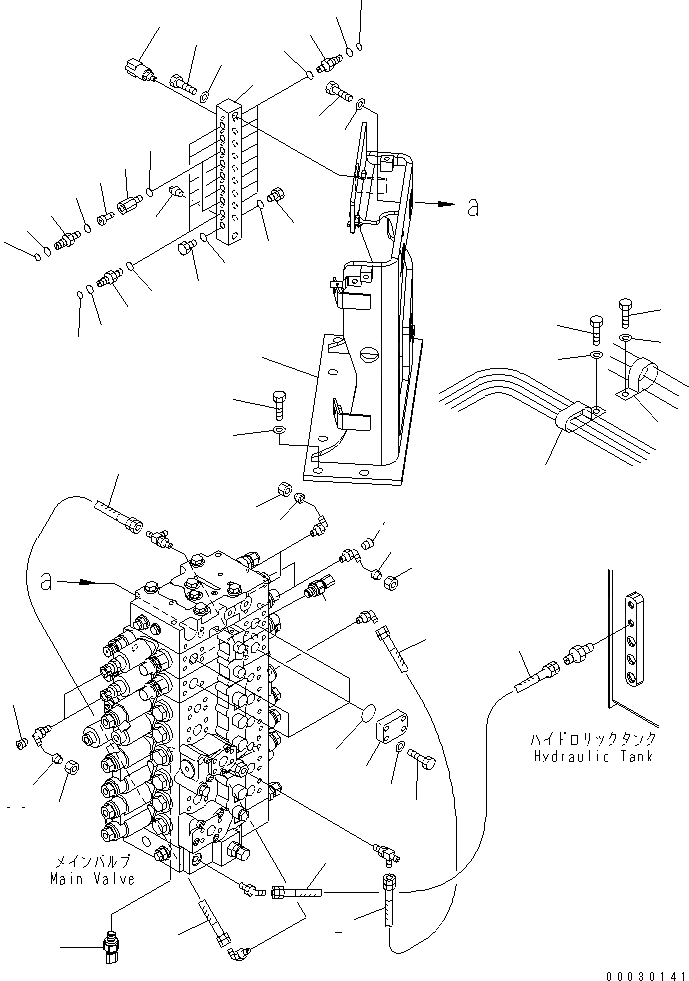 a

a

ハイドロリックタンク
Hydraulic Tank

メインバルブ
Main Valve

00030141