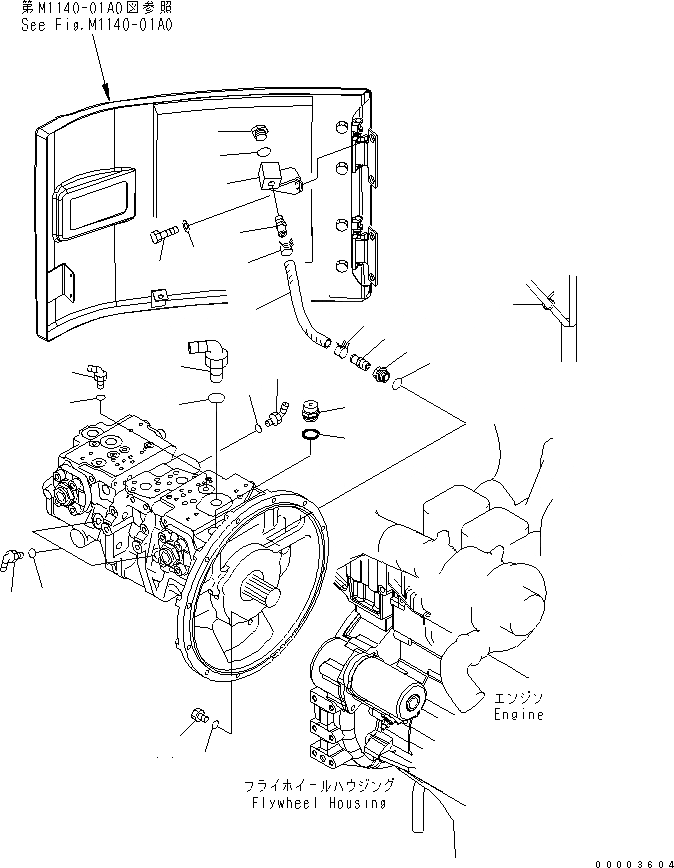 第M1140-01A0図参照
See Fig.M1140-01A0

エンジン
Engine

フライホイールハウジング
Flywheel Housing

00003604