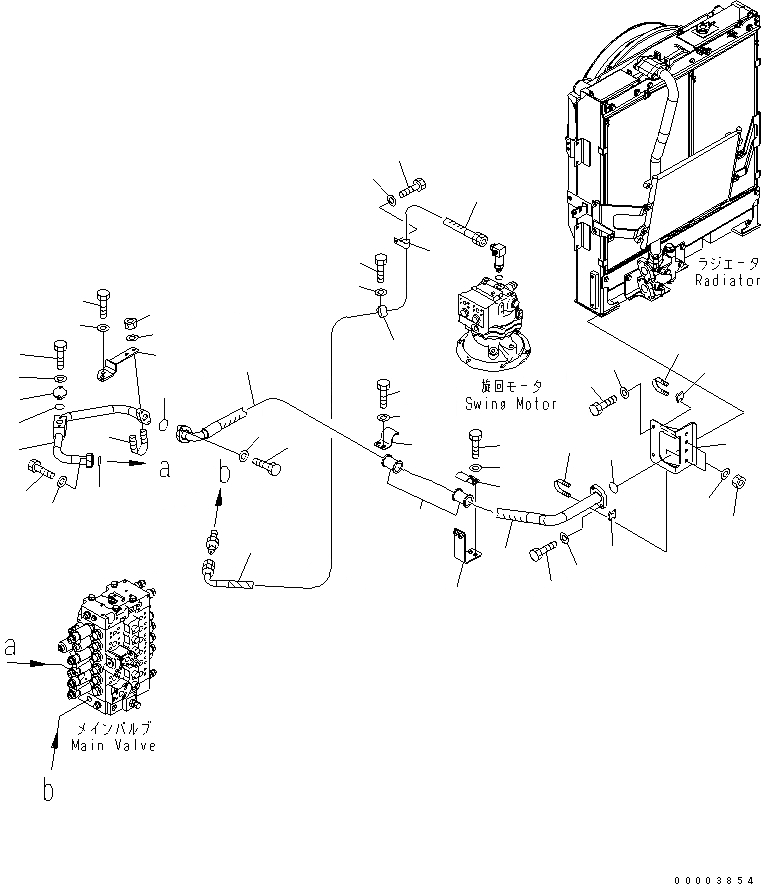 ラジエータ
Radiator

旋回モータ
Swing Motor

a

b

a

メインバルブ
Main Valve

b

00003854