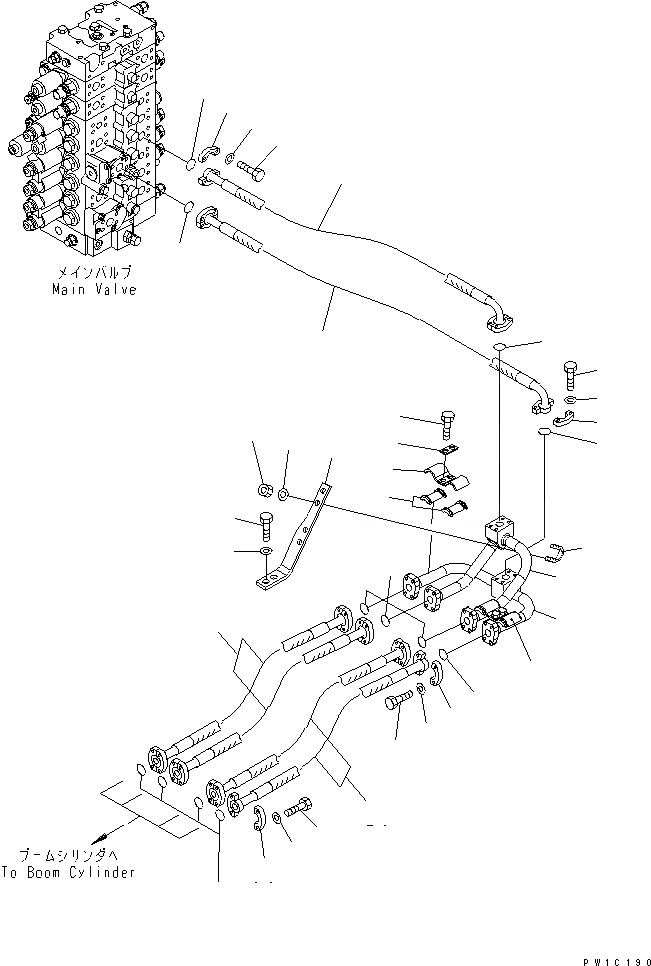 メインバルブ
Main Valve

ブームシリンダへ
To Boom Cylinder

PW1C190