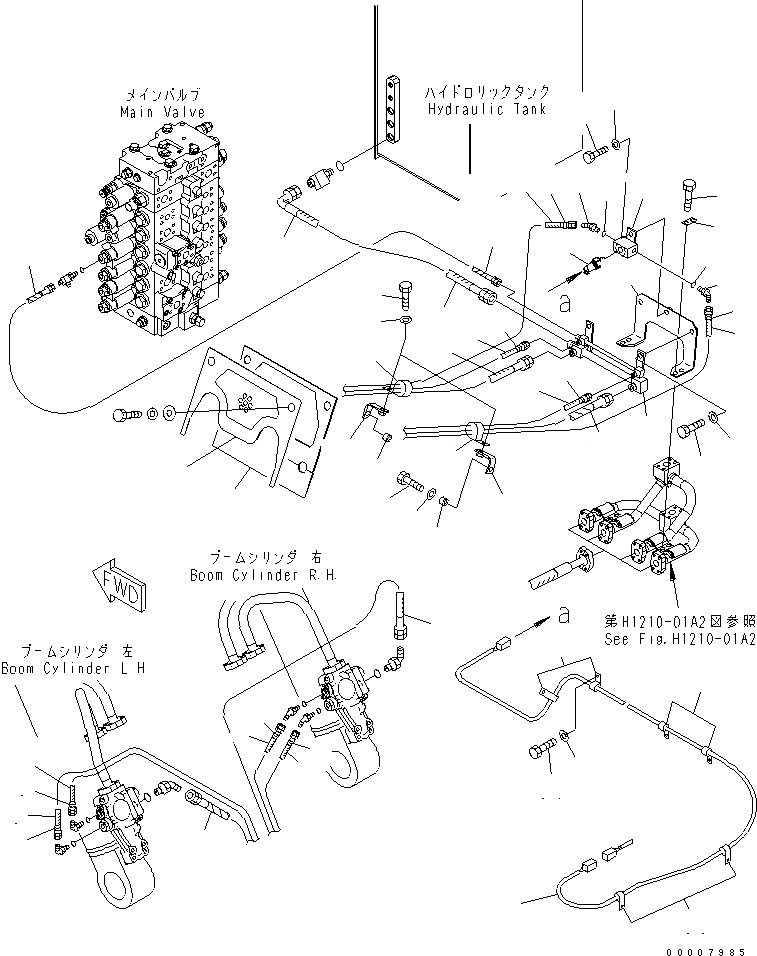 メインバルブ
Main Valve

ハイドロリックタンク
Hydraulic Tank

a

FWD

ブームシリンダ 右
Boom Cylinder R.H.

ブームシリンダ 左
Boom Cylinder L H

a

第H1210-01A2図参照
See Fig.H1210-01A2

00007985