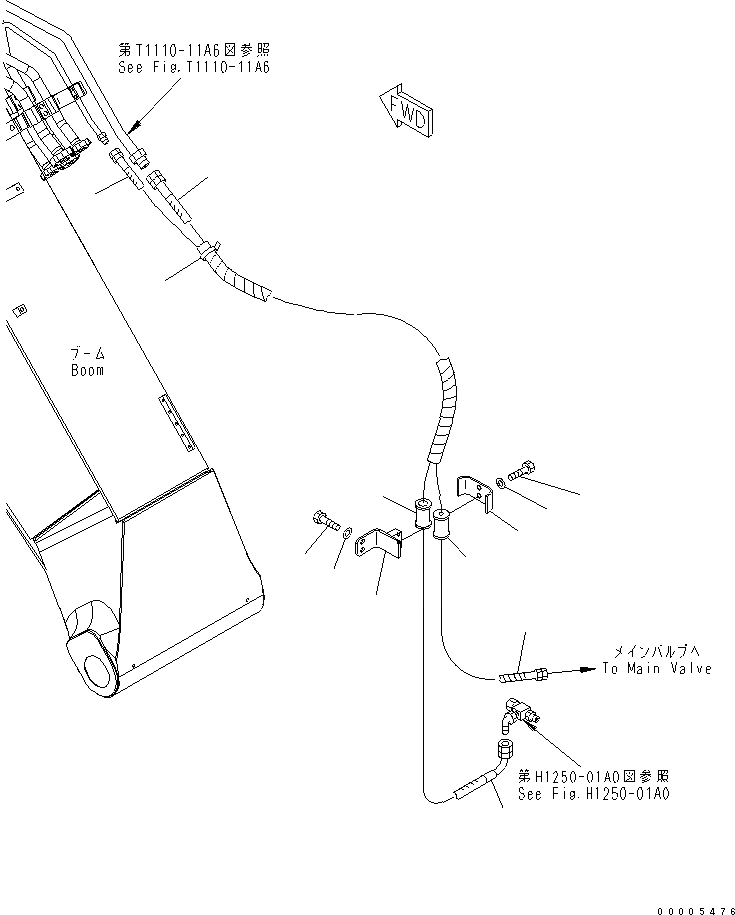 第T1110-11A6図参照
See Fig.T1110-11A6

FWD

ブーム
Boom

メインバルブへ
To Main Valve

第H1250-01A0図参照
See Fig.H1250-01A0

00005476