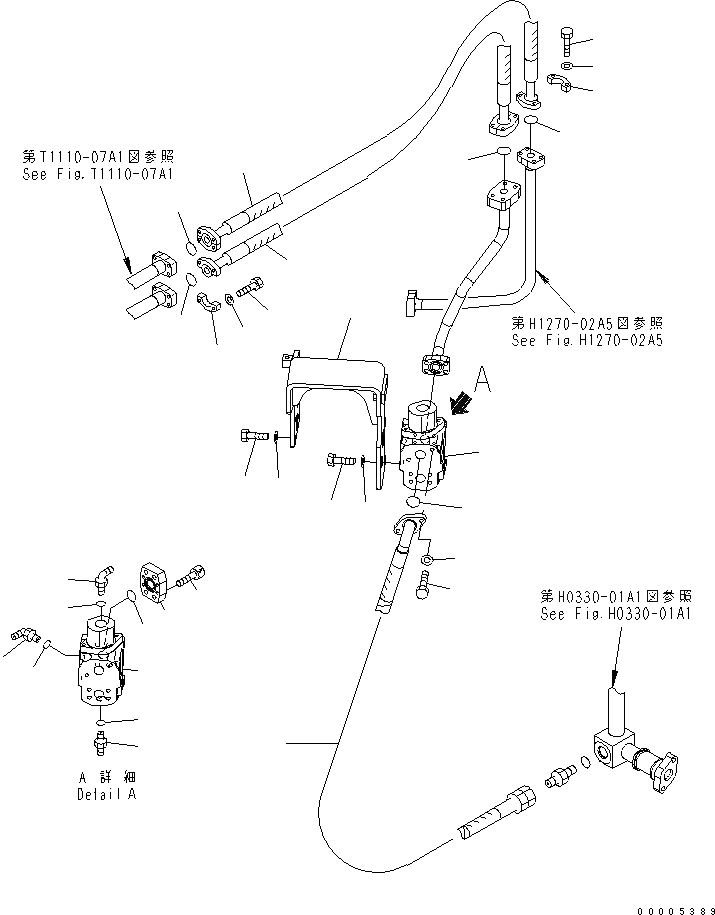 第T1110-07A1図参照
See Fig.T1110-07A1

第H1270-02A5図参照
See Fig.H1270-02A5

A

第H0330-01A1図参照
See Fig.H0330-01A1

A 詳 細
Detail A

00005389