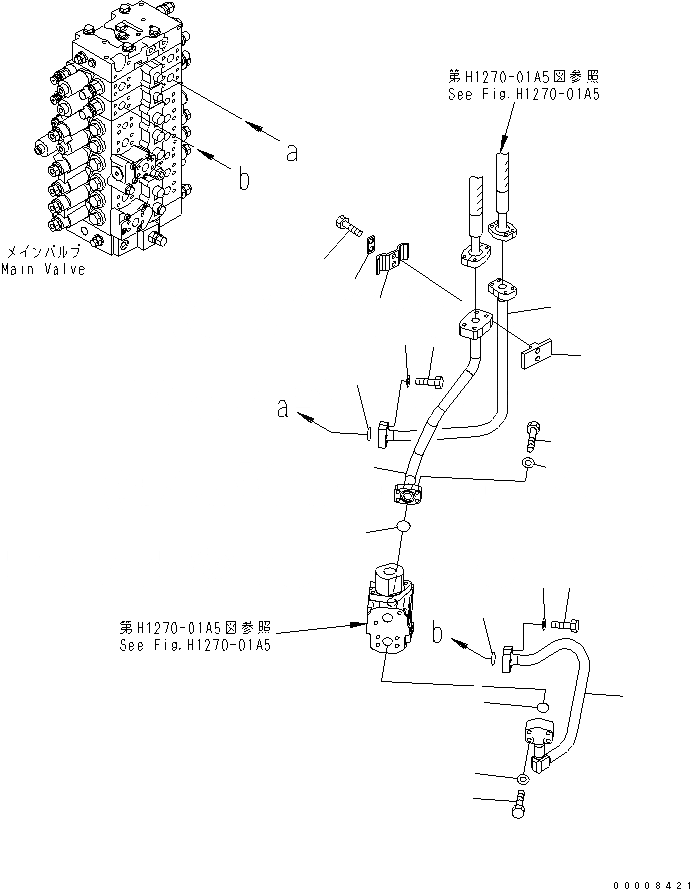 a
b
メインバルブ
Main Valve
第H1270-01A5図参照
See Fig.H1270-01A5
a
第H1270-01A5図参照
See Fig.H1270-01A5
b
00008421