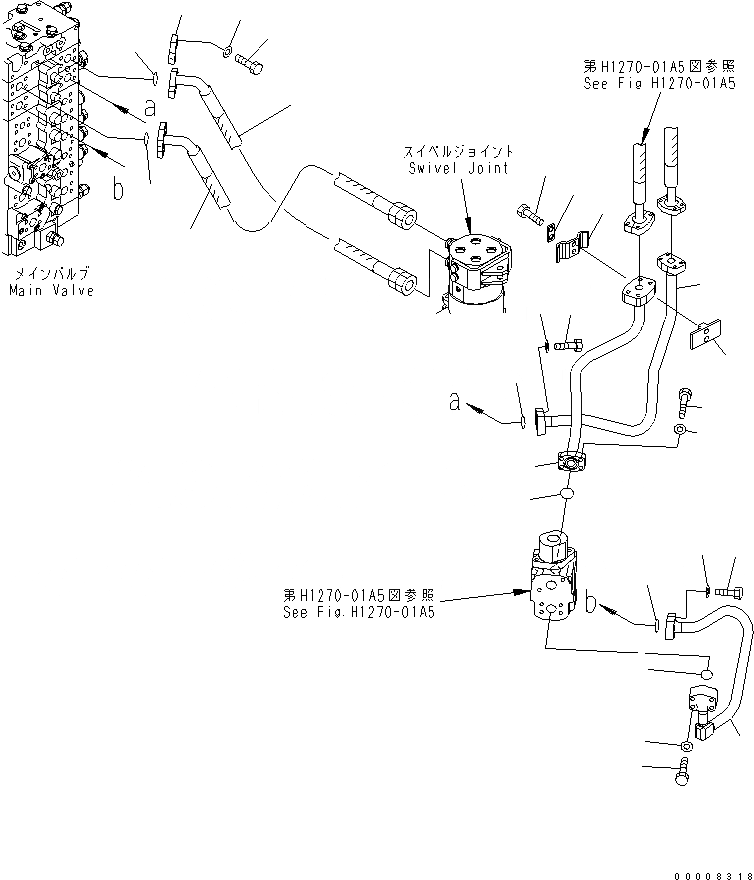 第H1270-01A5図参照
See Fig H1270-01A5

a

b

スイベルジョイント
Swivel Joint

メインバルブ
Main Valve

a

第H1270-01A5図参照
See Fig.H1270-01A5

b

00008318