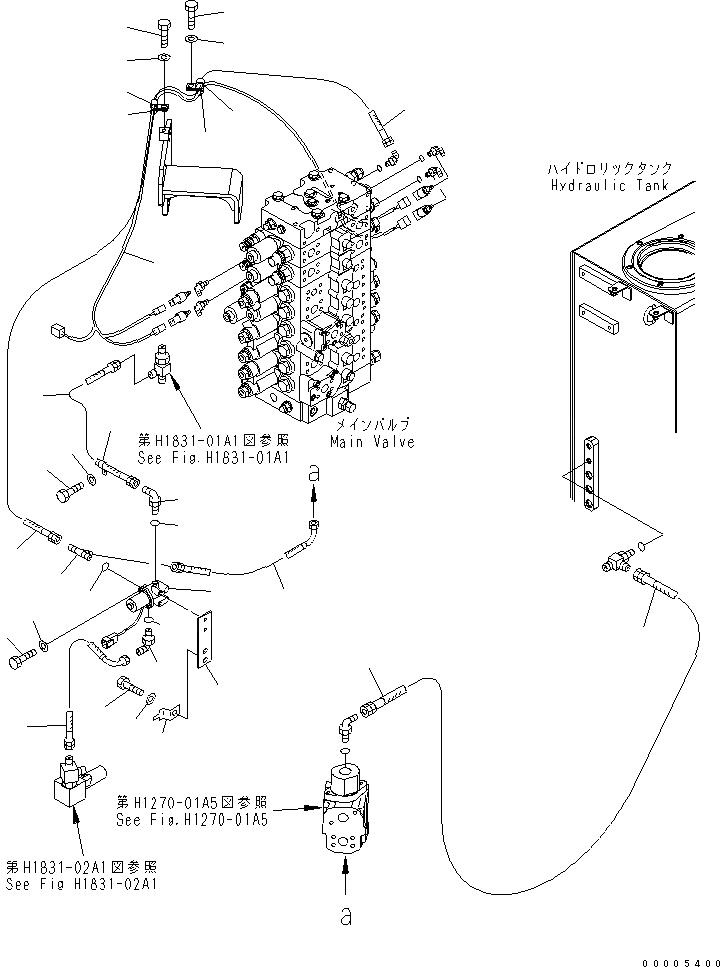 ハイドロリックタンク
Hydraulic Tank

メインバルブ
Main Valve

第H1831-01A1図参照
See Fig.H1831-01A1

a

第H1270-01A5図参照
See Fig.H1270-01A5

第H1831-02A1図参照
See Fig H1831-02A1

a

00005400