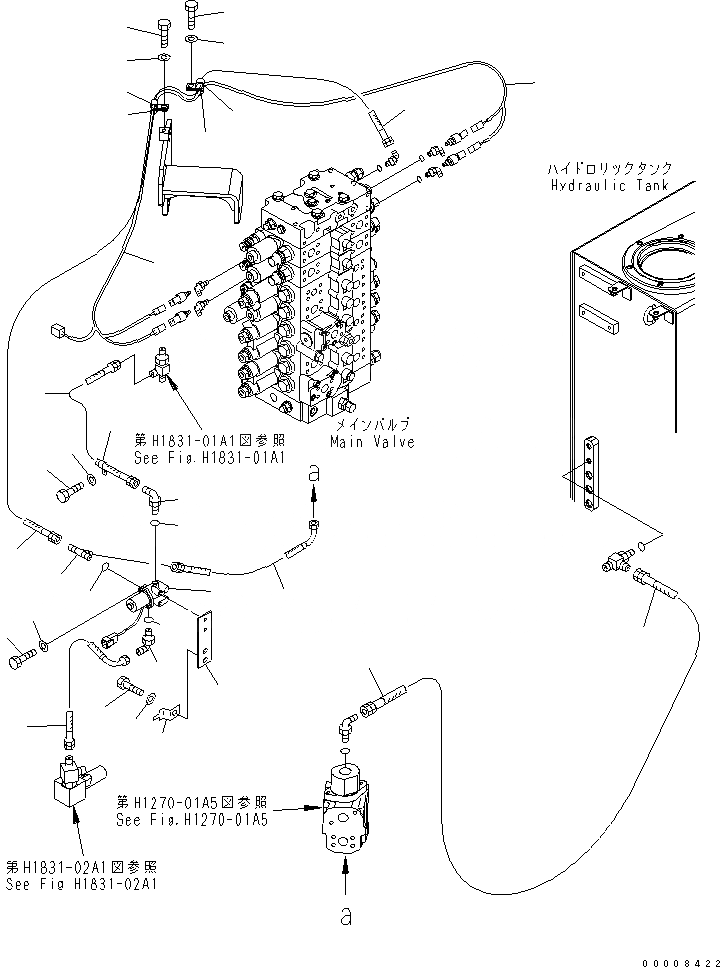 ハイドロリックタンク
Hydraulic Tank

メインバルブ
Main Valve

第H1831-01A1図参照
See Fig.H1831-01A1

a

第H1270-01A5図参照
See Fig.H1270-01A5

第H1831-02A1図参照
See Fig H1831-02A1

a

00008422