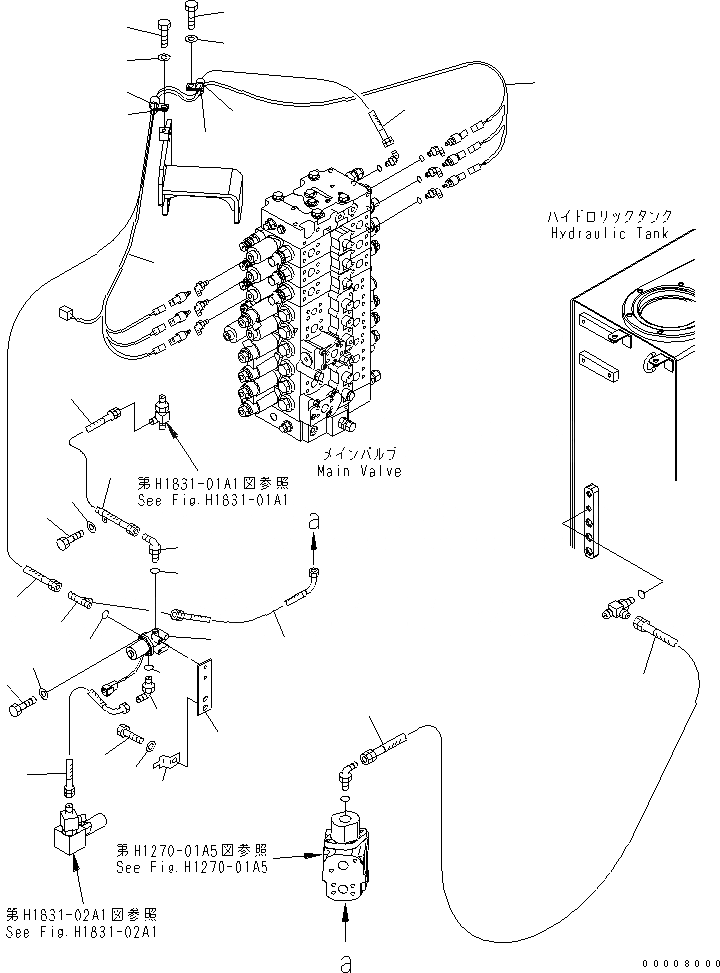 ハイドロリックタンク
Hydraulic Tank

メインバルブ
Main Valve

第H1831-01A1図参照
See Fig.H1831-01A1

a

第H1270-01A5図参照
See Fig.H1270-01A5

第H1831-02A1図参照
See Fig.H1831-02A1

a

00008000