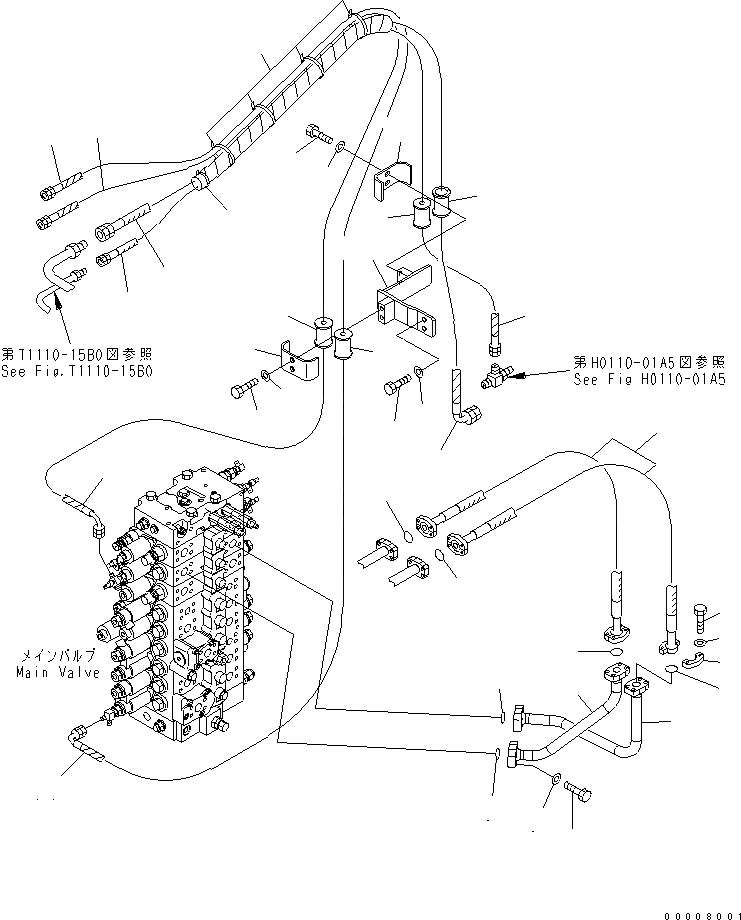 第T1110-15B0図参照
See Fig.T1110-15B0

第H0110-01A5図参照
See Fig H0110-01A5

メインバルブ
Main Valve

00008001